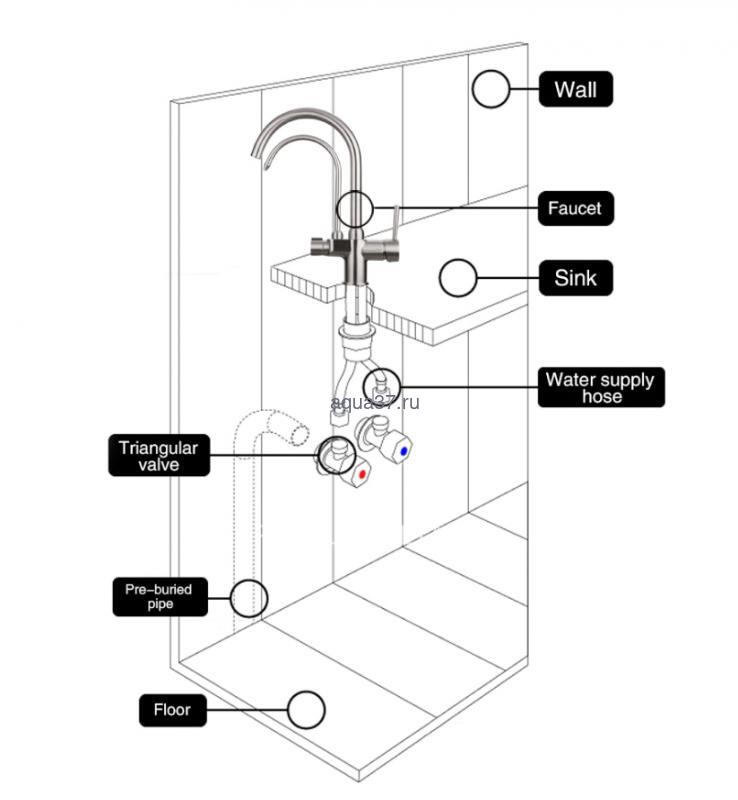 Wall

Faucet

Sink

Water supply hose

aqua37.ru

Triangular valve

Pre-buried pipe

Floor