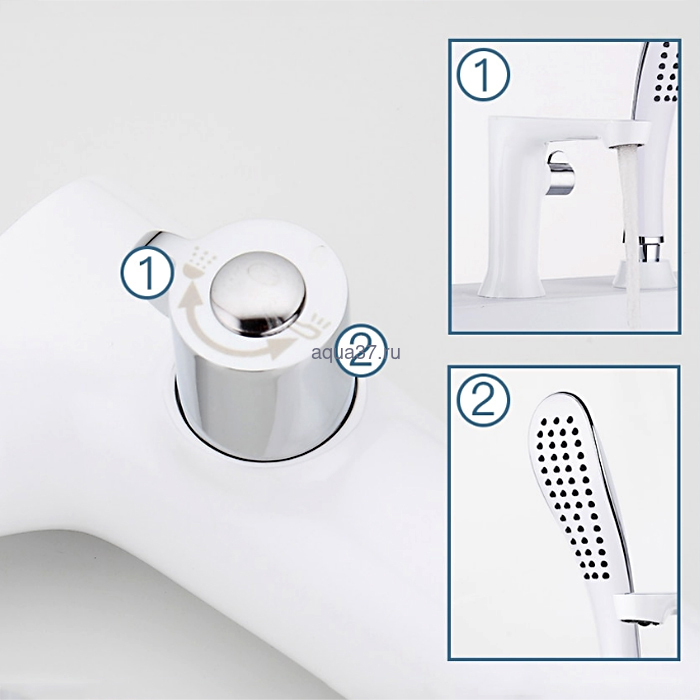 1

2

aqua37.ru

1

2