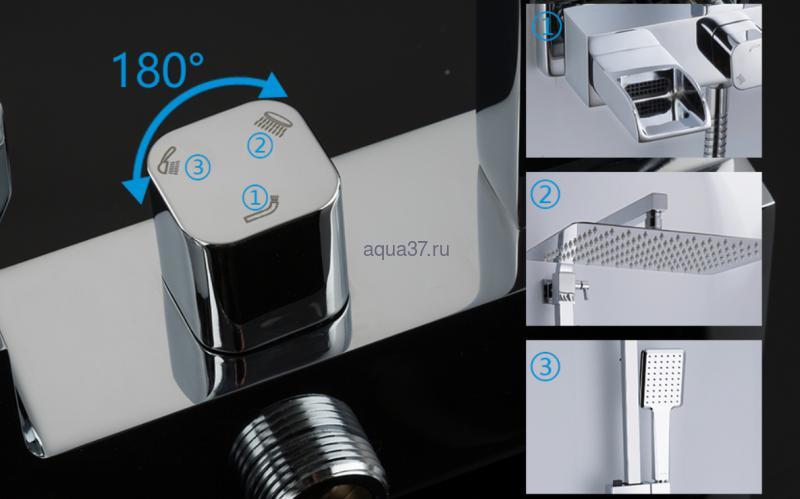 180°

③ ② ①

aqua37.ru

①

②

③