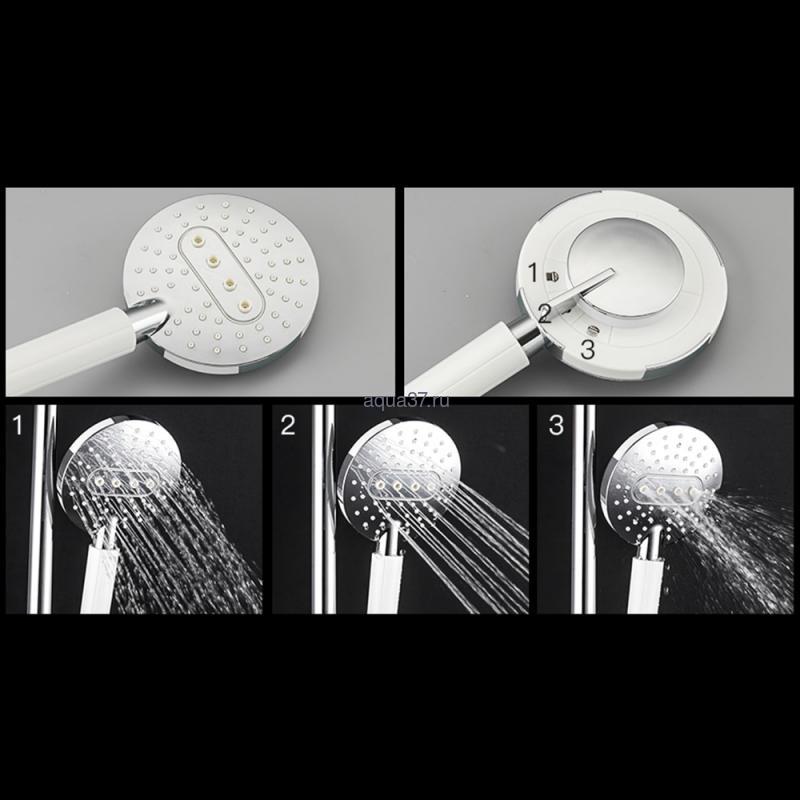 1
2
3

aqua37.ru

1

2

3