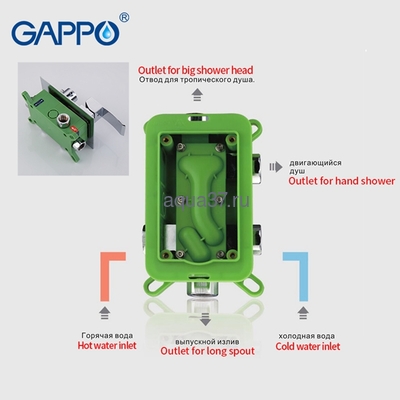 GAPPO®

Outlet for big shower head
Отвод для тропического душа.

двигающийся душ
Outlet for hand shower

aqua37.ru

Горячая вода
Hot water inlet

выпускной излив
Outlet for long spout

холодная вода
Cold water inlet