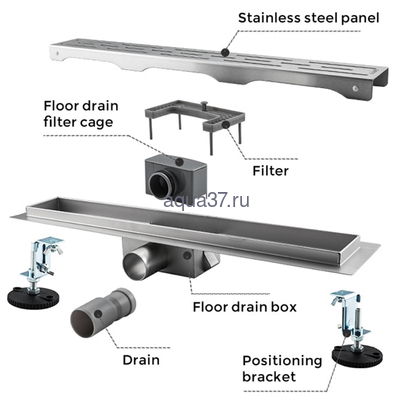 Stainless steel panel

Floor drain filter cage

Filter

aqua37.ru

Floor drain box

Drain

Positioning bracket