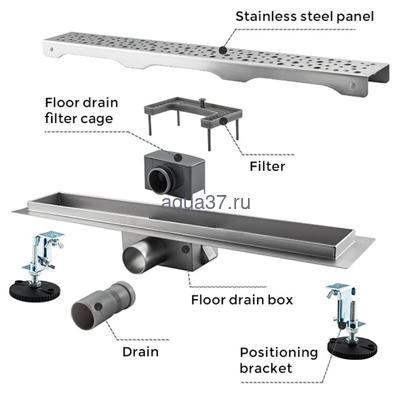 Stainless steel panel

Floor drain filter cage

Filter

aqua37.ru

Floor drain box

Drain

Positioning bracket